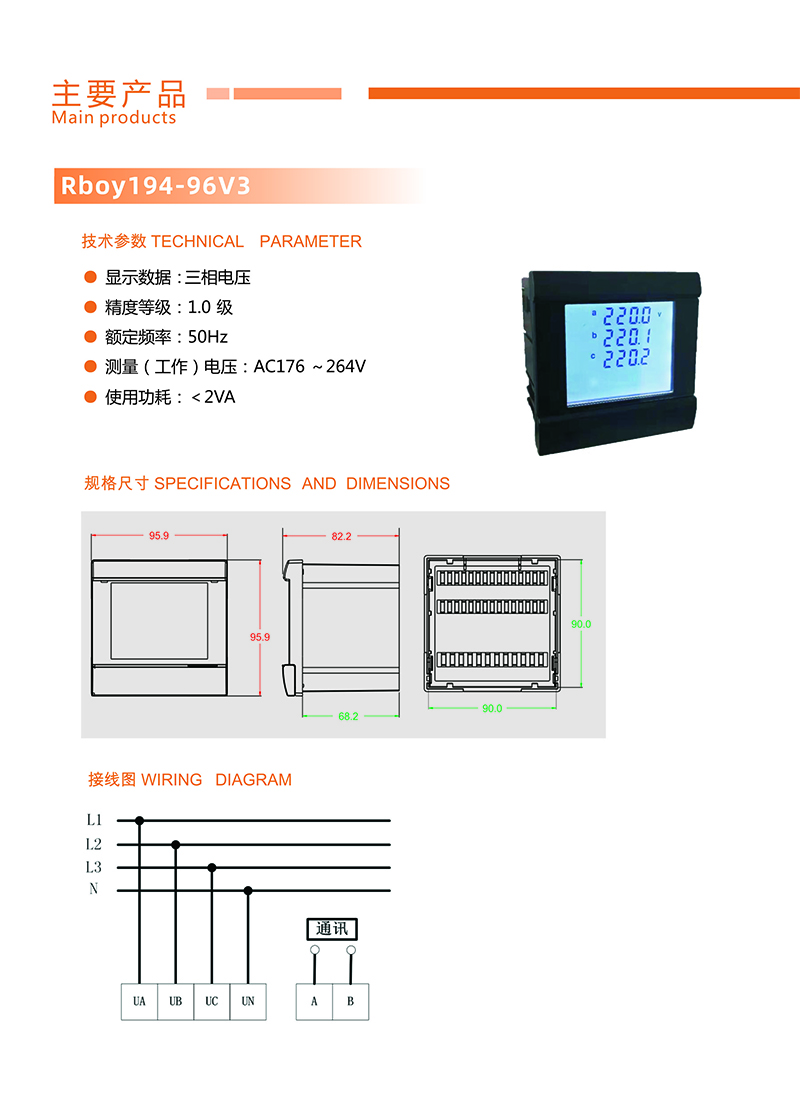 主要产品
Main products

Rboy194-96V3

技术参数 TECHNICAL PARAMETER

显示数据：三相电压
精度等级：1.0 级
额定频率：50Hz
测量（工作）电压：AC176 ～264V
使用功耗：＜2VA

a 220.0 V
b 220.1
c 220.2

规格尺寸 SPECIFICATIONS AND DIMENSIONS

95.9
95.9
82.2
68.2
90.0
90.0

接线图 WIRING DIAGRAM

L1
L2
L3
N
通讯
UA UB UC UN A B